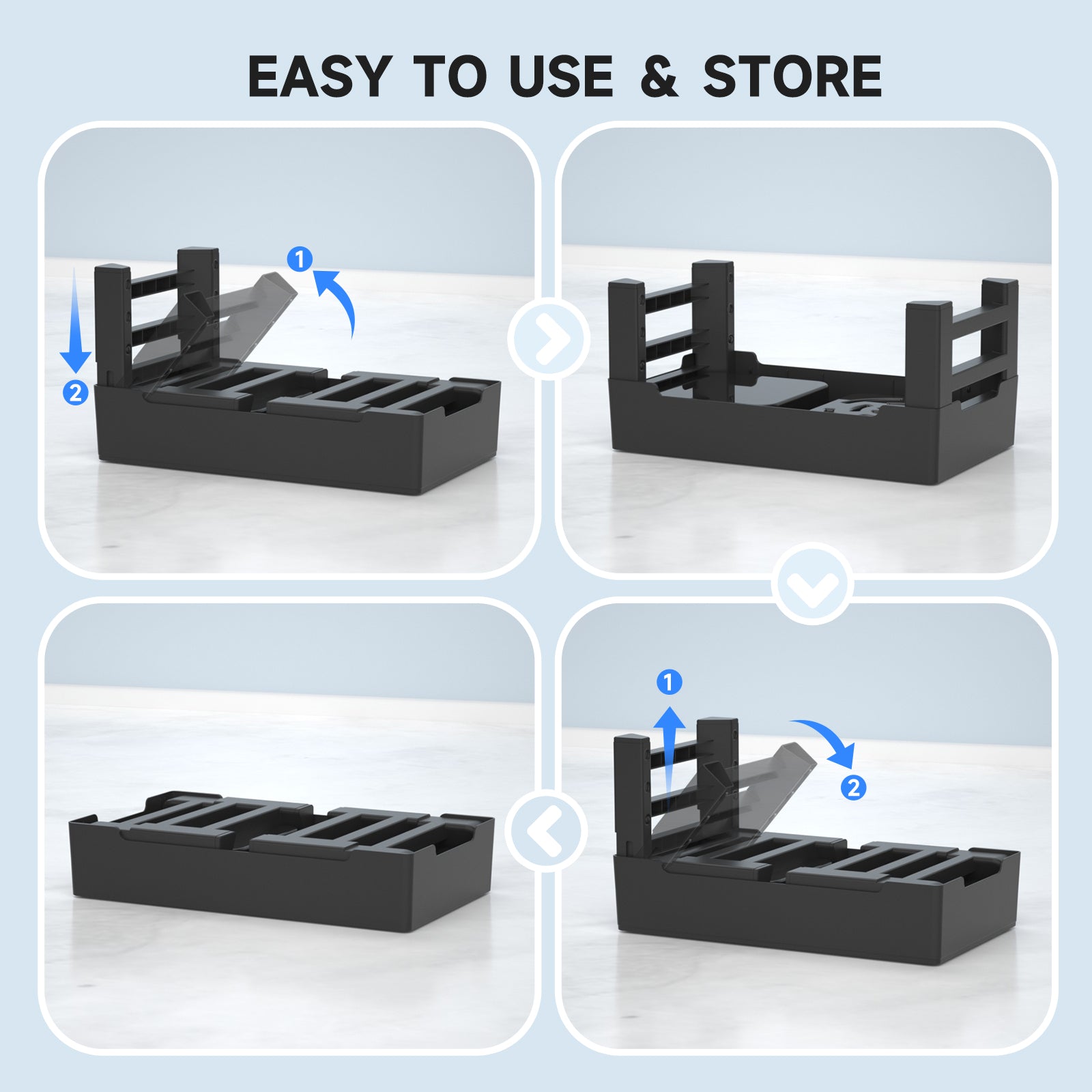 EASY TO USE & STORE

1

2

1

2