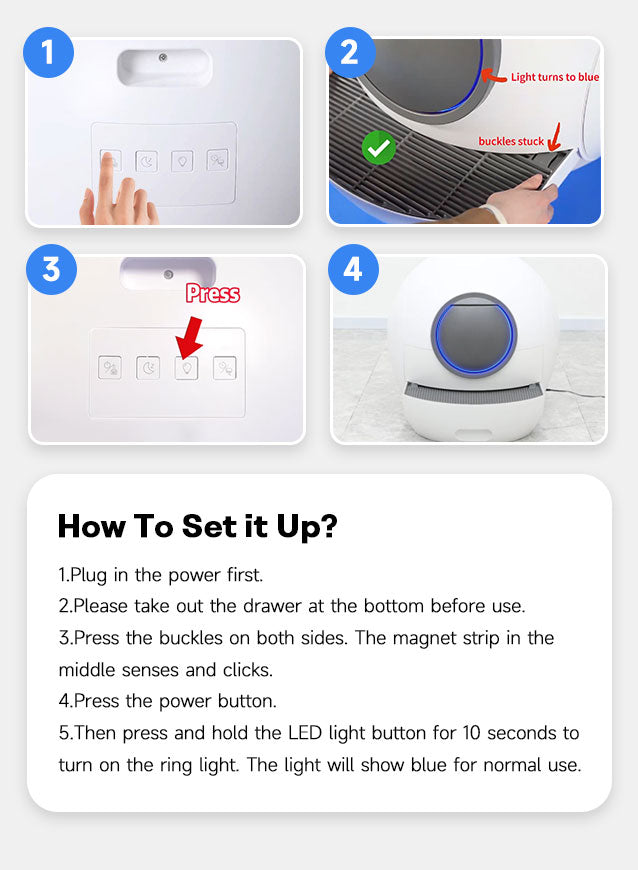 1

2

Light turns to blue

buckles stuck

3

Press

4

How To Set it Up?

1.Plug in the power first.
2.Please take out the drawer at the bottom before use.
3.Press the buckles on both sides. The magnet strip in the middle senses and clicks.
4.Press the power button.
5.Then press and hold the LED light button for 10 seconds to turn on the ring light. The light will show blue for normal use.